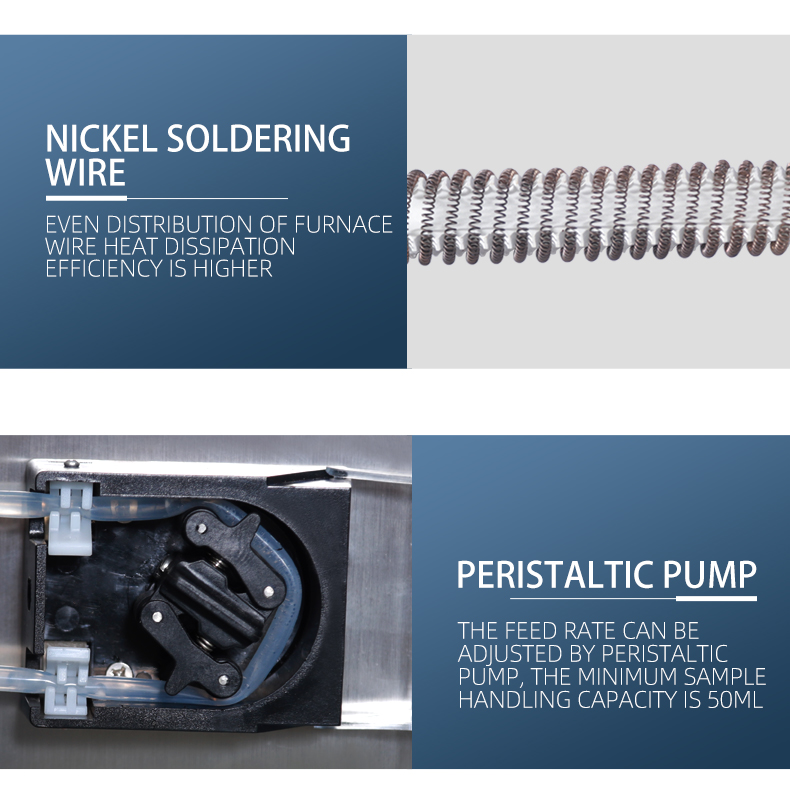 NICKEL SOLDERING WIRE

EVEN DISTRIBUTION OF FURNACE WIRE HEAT DISSIPATION EFFICIENCY IS HIGHER

PERISTALTIC PUMP

THE FEED RATE CAN BE ADJUSTED BY PERISTALTIC PUMP, THE MINIMUM SAMPLE HANDLING CAPACITY IS 50ML